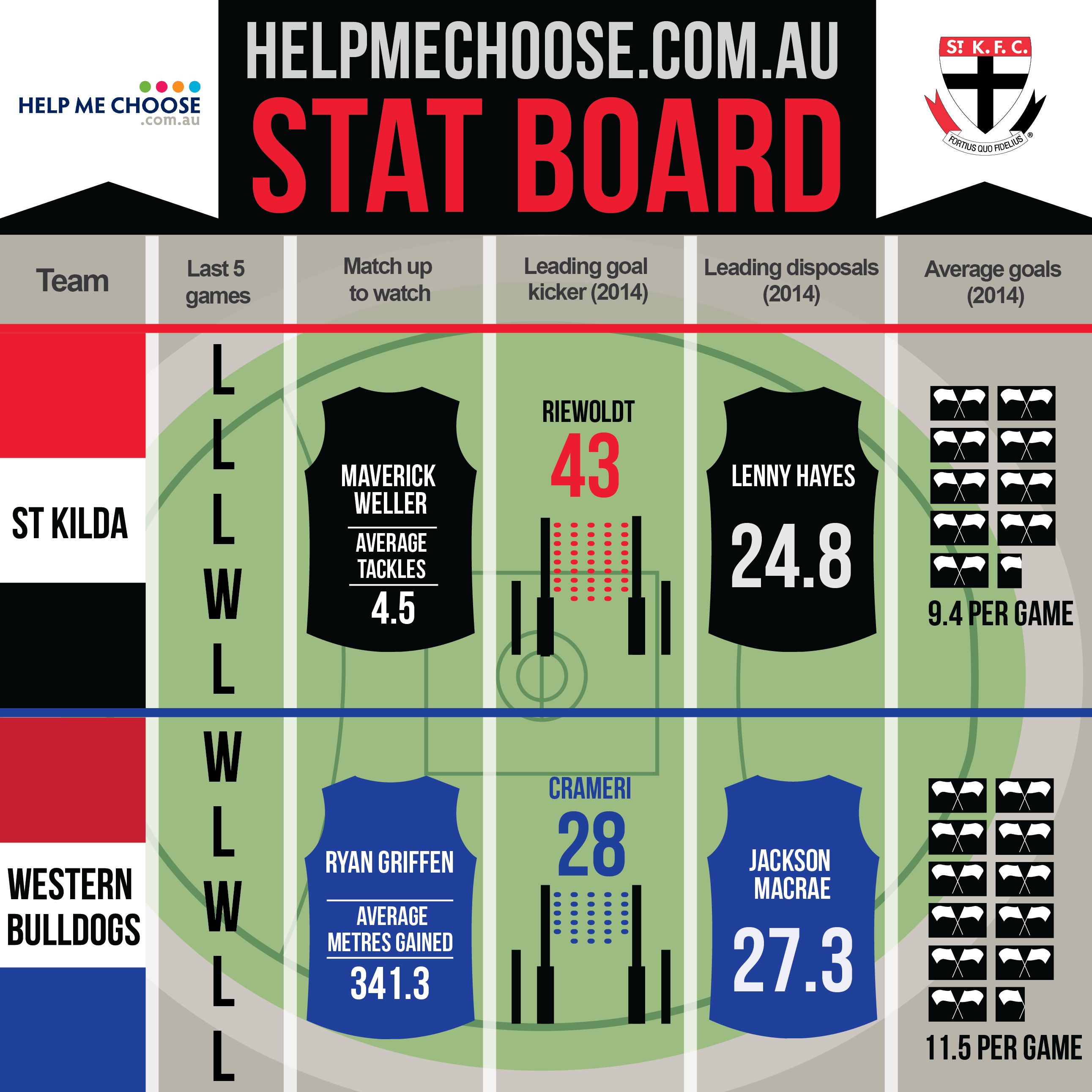 HELP ME CHOOSE
.com.au

HELPMECHOOSE.COM.AU
STAT BOARD

ST K.F.C.
FORTIUS QUO FIDELIUS ®

| Team | Last 5 games | Match up to watch | Leading goal kicker (2014) | Leading disposals (2014) | Average goals (2014) |
|---|---|---|---|---|---|
| ST KILDA | L L L W L | MAVERICK WELLER AVERAGE TACKLES 4.5 | RIEWOLDT 43 | LENNY HAYES 24.8 | 9.4 PER GAME |
| WESTERN BULLDOGS | W L W L L | RYAN GRIFFEN AVERAGE METRES GAINED 341.3 | CRAMERI 28 | JACKSON MACRAE 27.3 | 11.5 PER GAME |